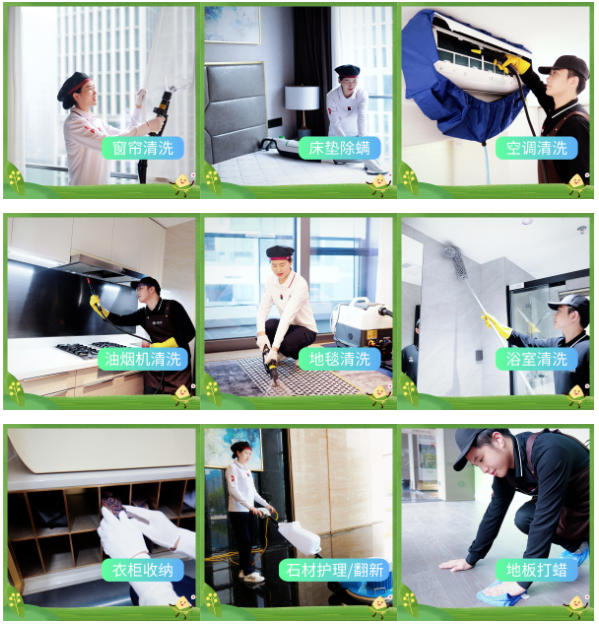 窗帘清洗

床垫除螨

空调清洗

油烟机清洗

地毯清洗

浴室清洗

衣柜收纳

石材护理/翻新

地板打蜡